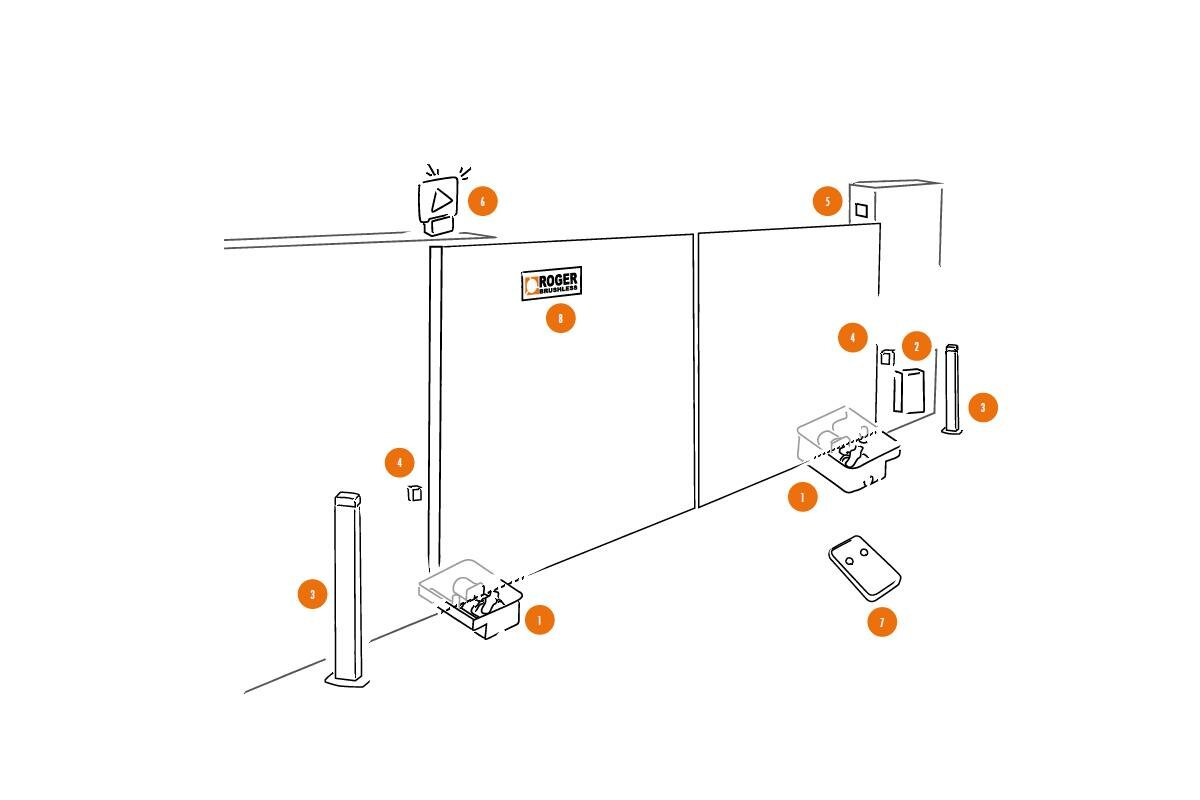 6
5
ROGER
BRUSHLESS
8
4
2
3
4
1
3
1
7